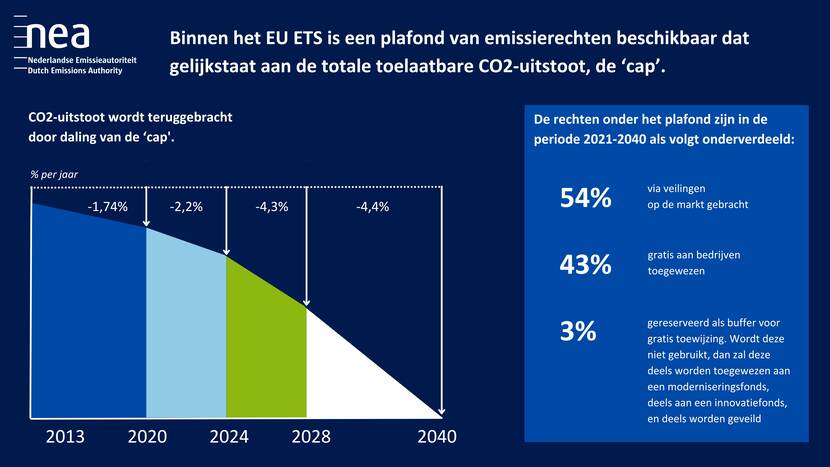 nea
Nederlandse Emissieautoriteit
Dutch Emissions Authority

Binnen het EU ETS is een plafond van emissierechten beschikbaar dat gelijkstaat aan de totale toelaatbare CO2-uitstoot, de 'cap'.

CO2-uitstoot wordt teruggebracht door daling van de 'cap'.

% per jaar

-1,74%

-2,2%

-4,3%

-4,4%

2013

2020

2024

2028

2040

De rechten onder het plafond zijn in de periode 2021-2040 als volgt onderverdeeld:

54%
via veilingen op de markt gebracht

43%
gratis aan bedrijven toegewezen

3%
gereserveerd als buffer voor gratis toewijzing. Wordt deze niet gebruikt, dan zal deze deels worden toegewezen aan een moderniseringsfonds, deels aan een innovatiefonds, en deels worden geveild