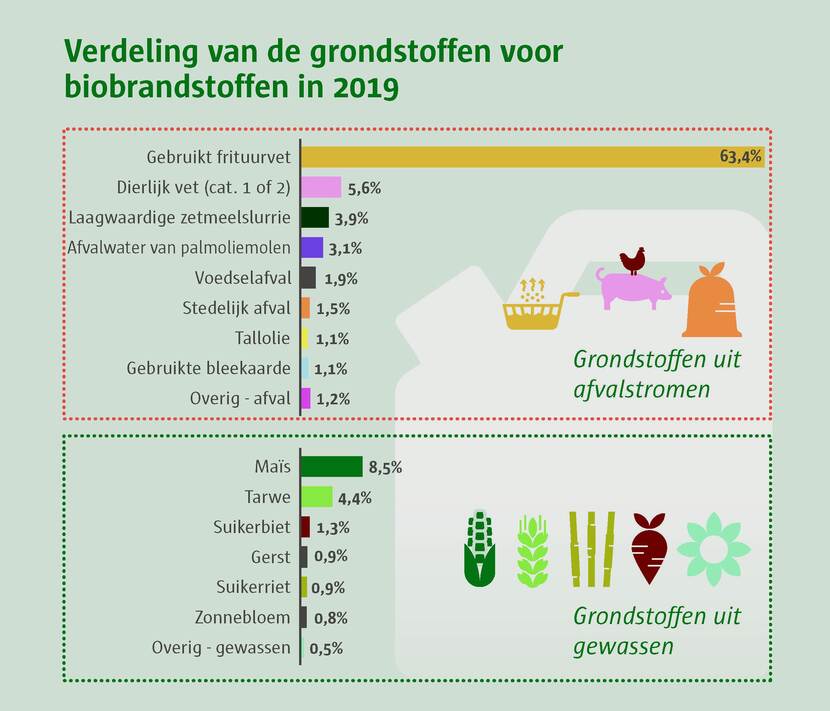 Verdeling van de grondstoffen voor biobrandstoffen in 2019

Gebruikt frituurvet 63,4%
Dierlijk vet (cat. 1 of 2) 5,6%
Laagwaardige zetmeelslurrie 3,9%
Afvalwater van palmoliemolen 3,1%
Voedselafval 1,9%
Stedelijk afval 1,5%
Tallolie 1,1%
Gebruikte bleekaarde 1,1%
Overig - afval 1,2%

Grondstoffen uit afvalstromen

Maïs 8,5%
Tarwe 4,4%
Suikerbiet 1,3%
Gerst 0,9%
Suikerriet 0,9%
Zonnebloem 0,8%
Overig - gewassen 0,5%

Grondstoffen uit gewassen