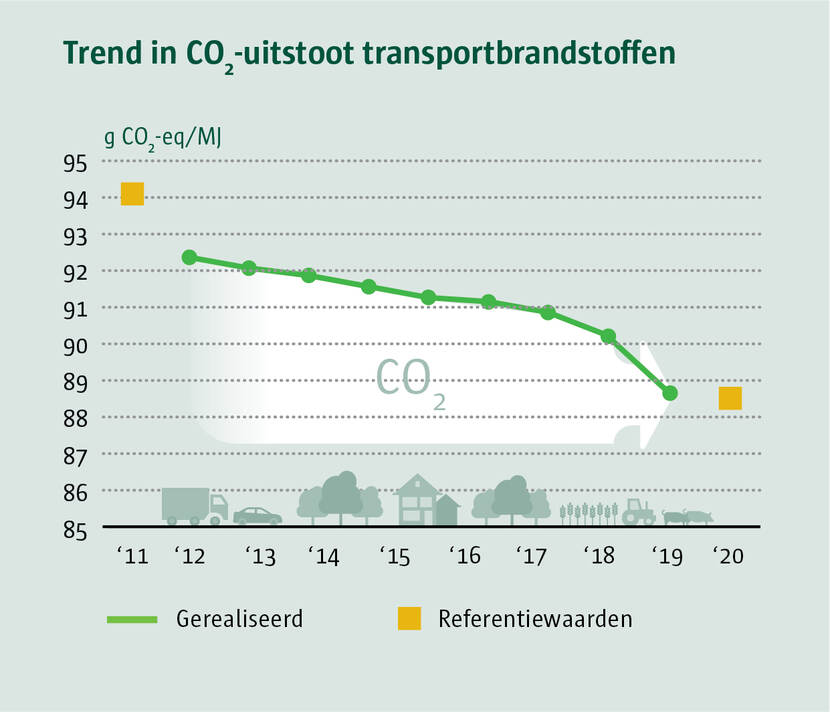 Trend in $CO_2$-uitstoot transportbrandstoffen

g $CO_2$-eq/MJ

95
94
93
92
91
90
89
88
87
86
85

$CO_2$

‘11 ‘12 ‘13 ‘14 ‘15 ‘16 ‘17 ‘18 ‘19 ‘20

Gerealiseerd

Referentiewaarden